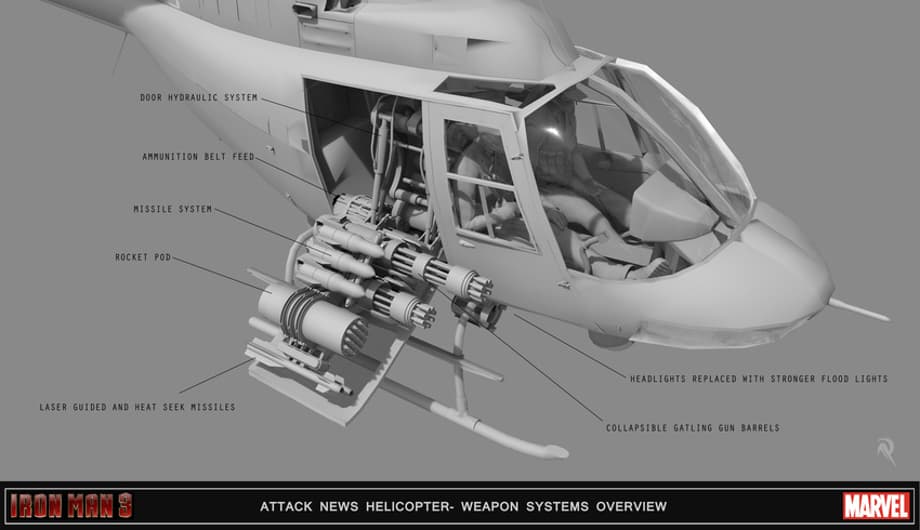 DOOR HYDRAULIC SYSTEM

AMMUNITION BELT FEED

MISSILE SYSTEM

ROCKET POD

LASER GUIDED AND HEAT SEEK MISSILES

HEADLIGHTS REPLACED WITH STRONGER FLOOD LIGHTS

COLLAPSIBLE GATLING GUN BARRELS

IRON MAN 3

ATTACK NEWS HELICOPTER- WEAPON SYSTEMS OVERVIEW

MARVEL