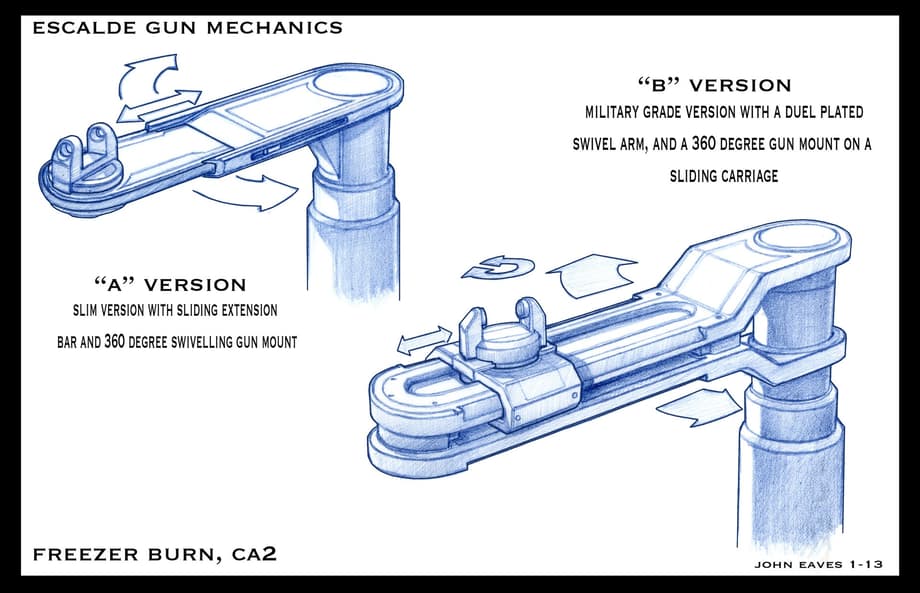 ESCALDE GUN MECHANICS

"B" VERSION
MILITARY GRADE VERSION WITH A DUEL PLATED SWIVEL ARM, AND A 360 DEGREE GUN MOUNT ON A SLIDING CARRIAGE

"A" VERSION
SLIM VERSION WITH SLIDING EXTENSION BAR AND 360 DEGREE SWIVELLING GUN MOUNT

FREEZER BURN, CA2

JOHN EAVES 1-13