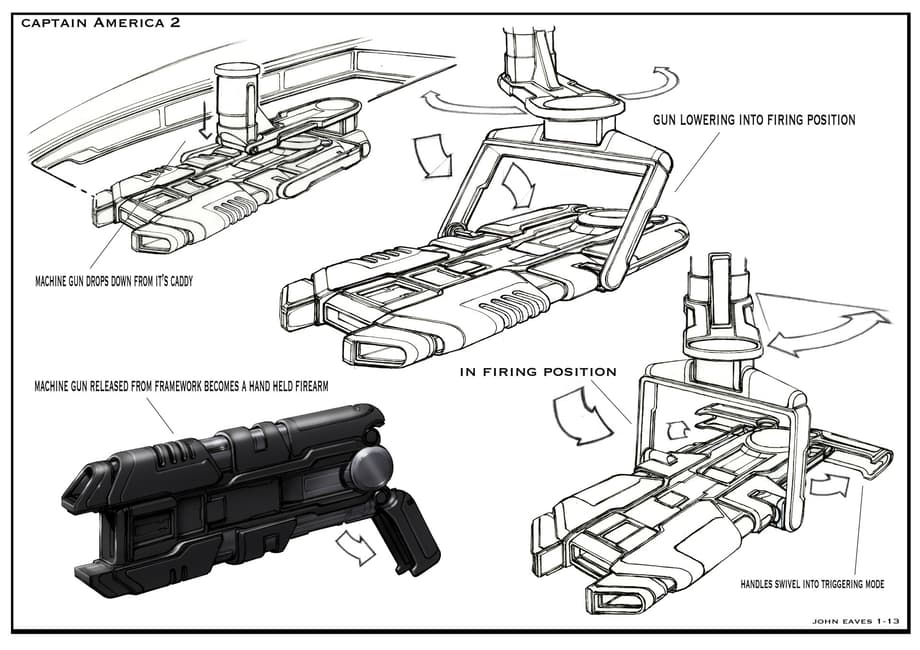 CAPTAIN AMERICA 2

GUN LOWERING INTO FIRING POSITION

MACHINE GUN DROPS DOWN FROM IT'S CADDY

IN FIRING POSITION

MACHINE GUN RELEASED FROM FRAMEWORK BECOMES A HAND HELD FIREARM

HANDLES SWIVEL INTO TRIGGERING MODE

JOHN EAVES 1-13