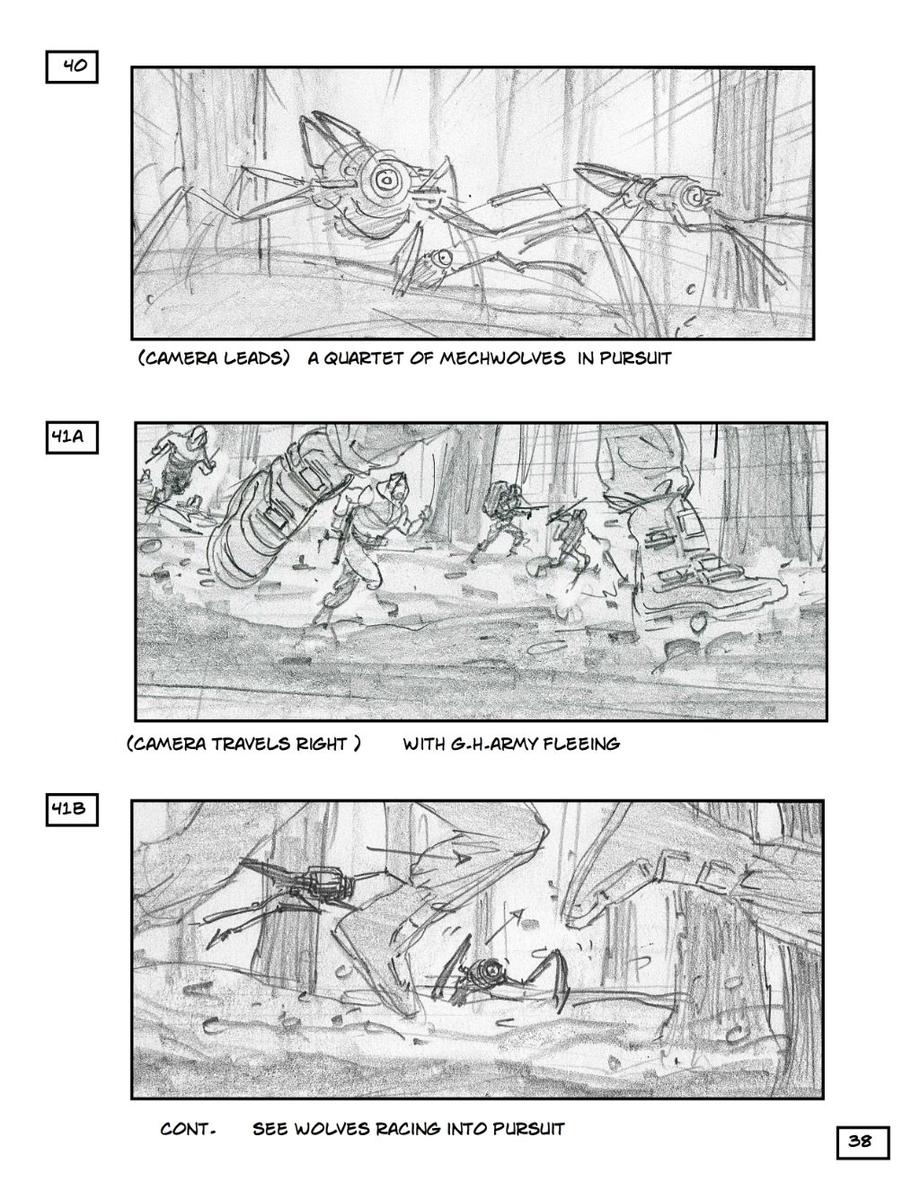 40

(CAMERA LEADS) A QUARTET OF MECHWOLVES IN PURSUIT

41A

(CAMERA TRAVELS RIGHT ) WITH G-H-ARMY FLEEING

41B

CONT- SEE WOLVES RACING INTO PURSUIT

38